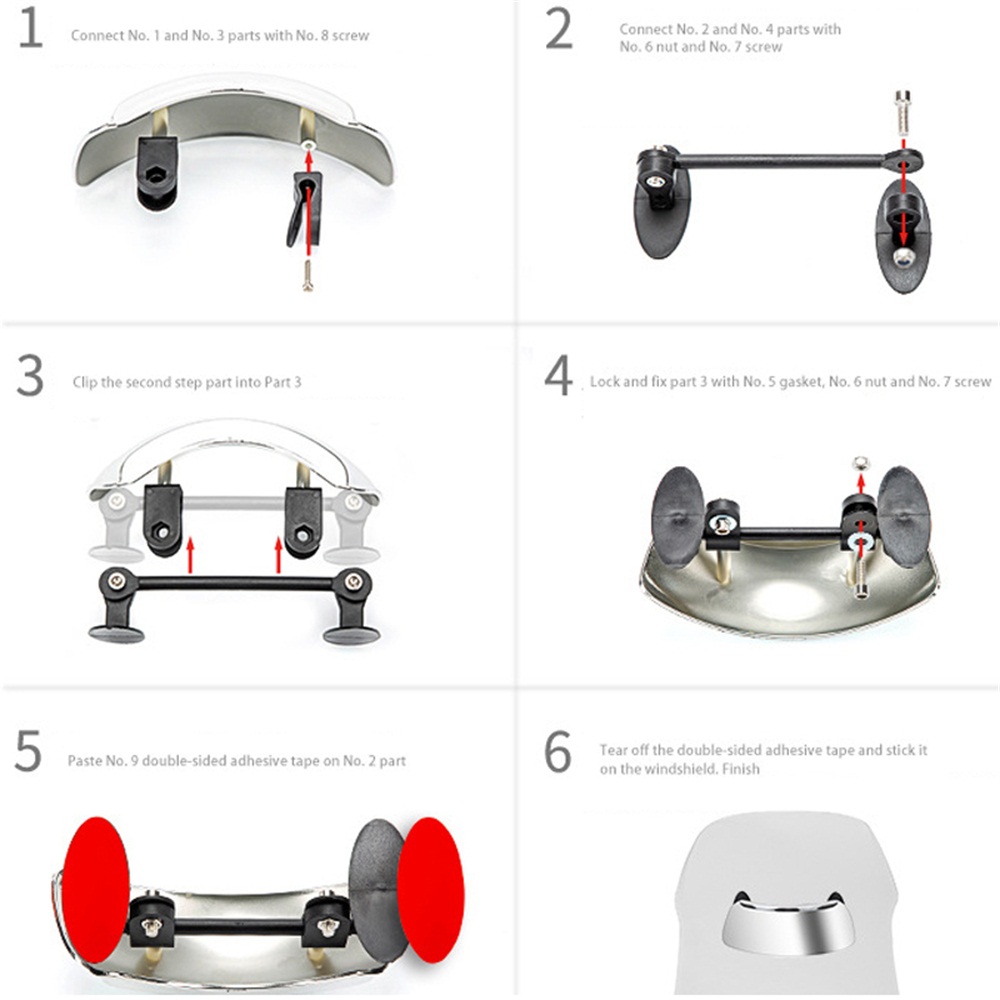 1 Connect No. 1 and No. 3 parts with No. 8 screw

2 Connect No. 2 and No. 4 parts with No. 6 nut and No. 7 screw

3 Clip the second step part into Part 3

4 Lock and fix part 3 with No. 5 gasket, No. 6 nut and No. 7 screw

5 Paste No. 9 double-sided adhesive tape on No. 2 part

6 Tear off the double-sided adhesive tape and stick it on the windshield. Finish