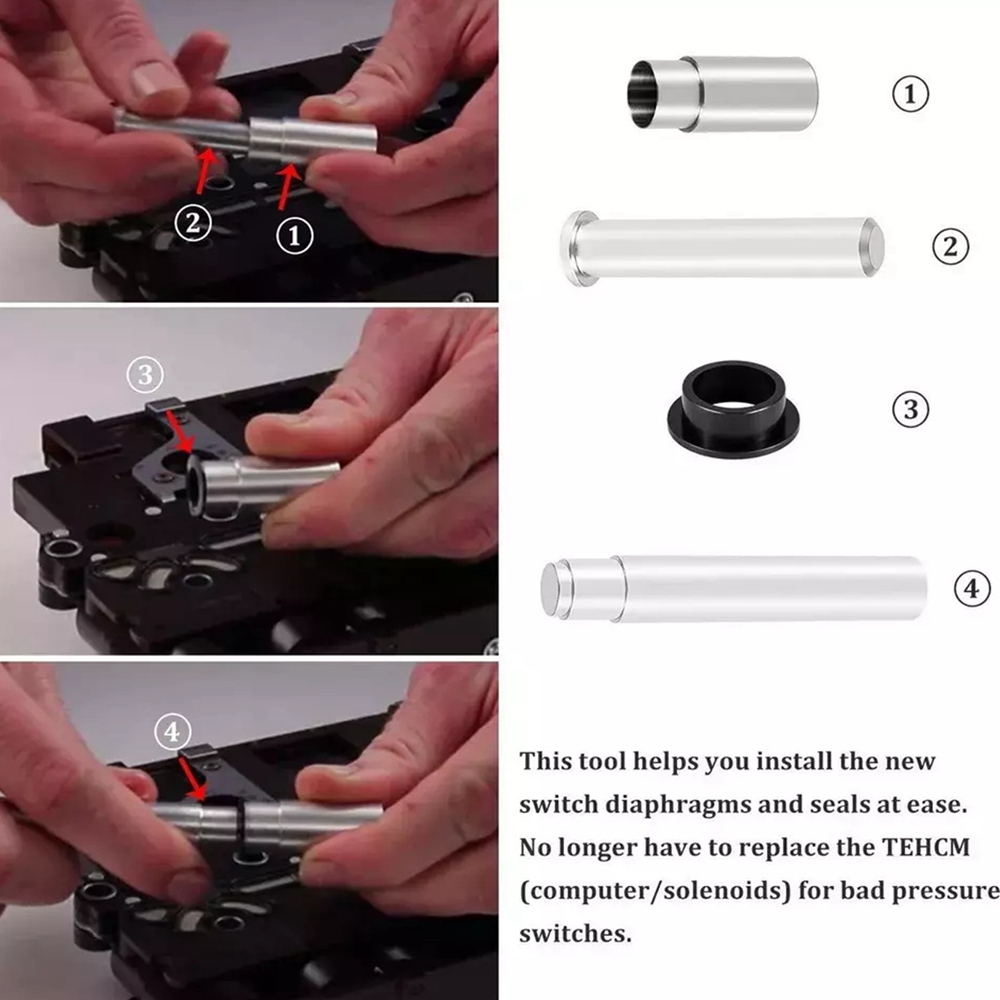 ②
①
③
④
①
②
③
④

This tool helps you install the new switch diaphragms and seals at ease. No longer have to replace the TEHCM (computer/solenoids) for bad pressure switches.