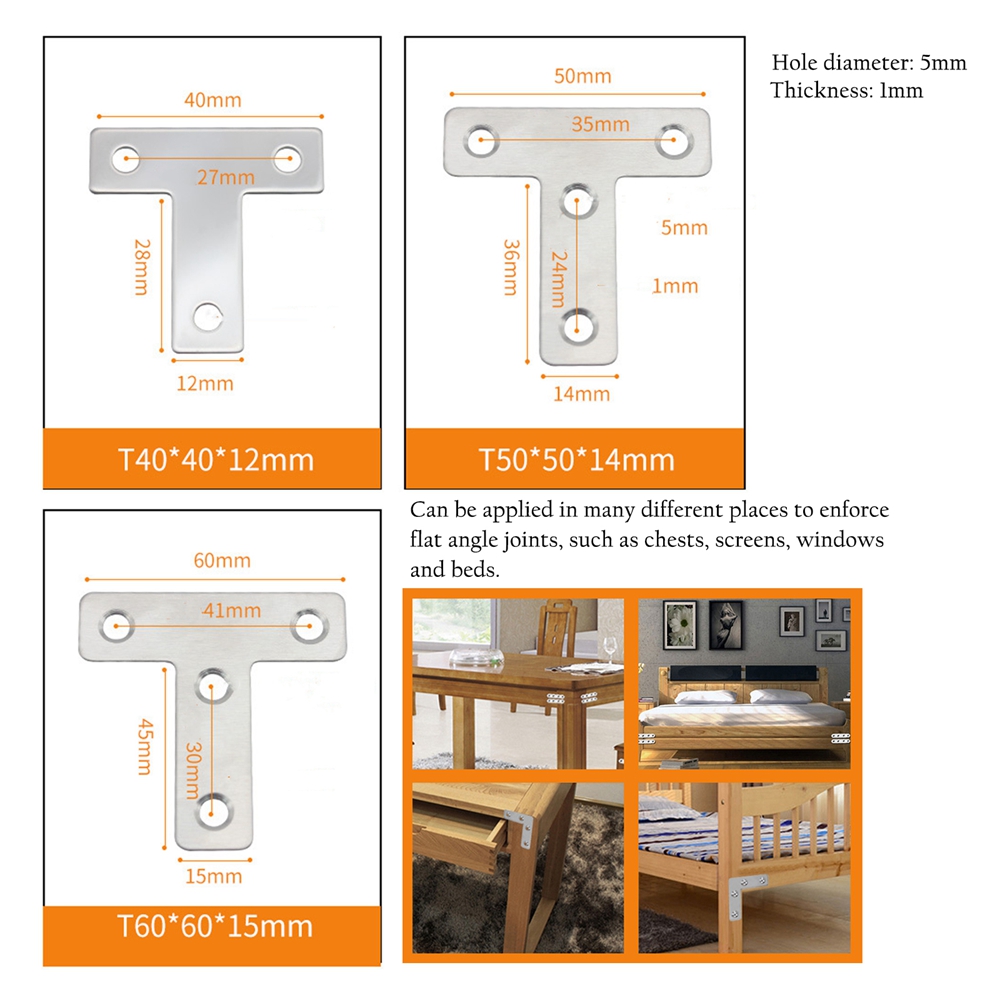 40mm

27mm

28mm

12mm

T40*40*12mm

50mm

35mm

36mm

24mm

5mm

1mm

14mm

T50*50*14mm

Hole diameter: 5mm
Thickness: 1mm

60mm

41mm

45mm

30mm

15mm

T60*60*15mm

Can be applied in many different places to enforce flat angle joints, such as chests, screens, windows and beds.