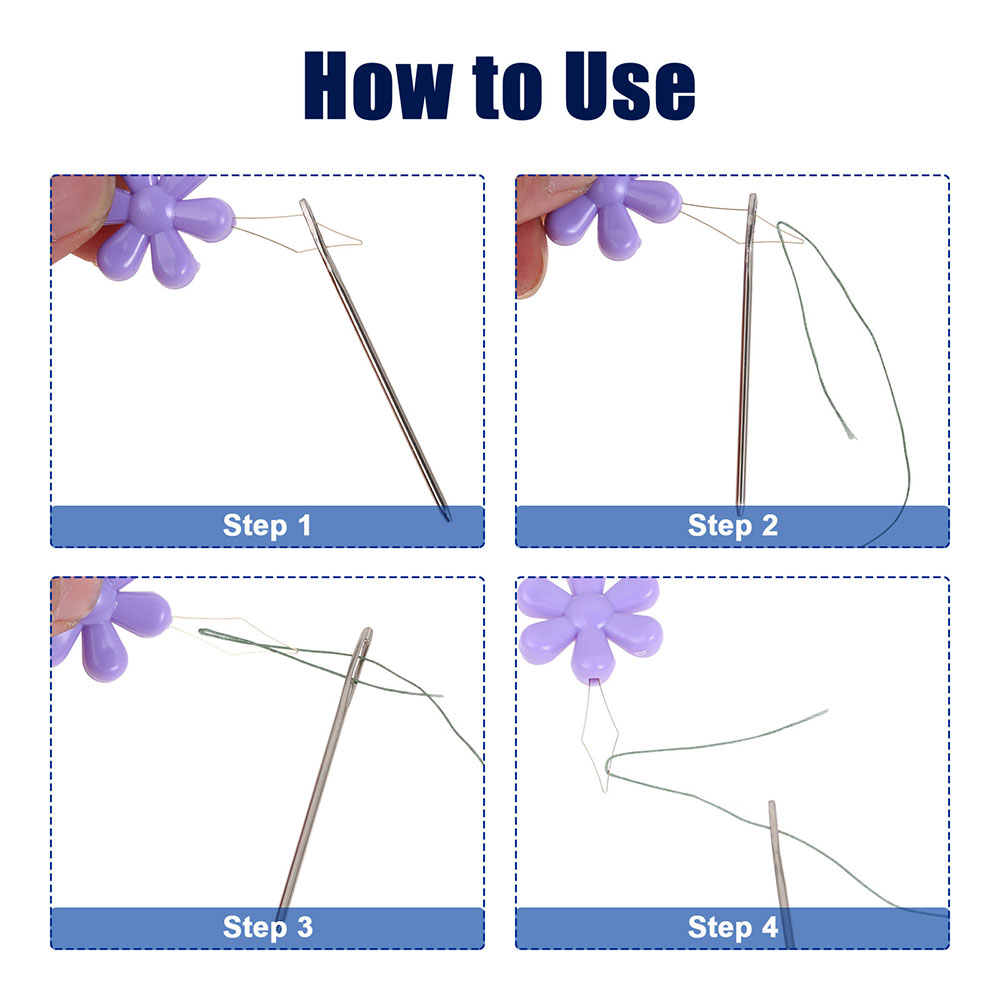 How to Use

Step 1

Step 2

Step 3

Step 4