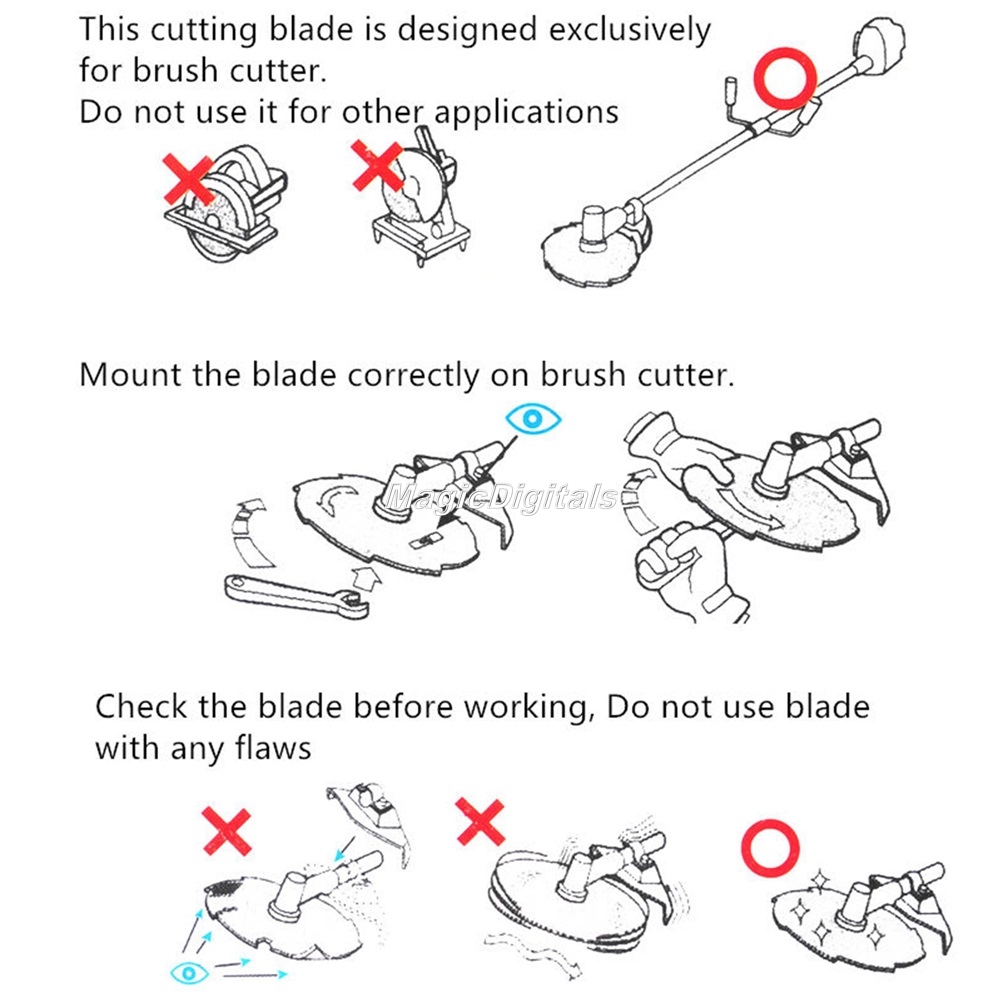 This cutting blade is designed exclusively for brush cutter.
Do not use it for other applications

Mount the blade correctly on brush cutter.

MagicDigitals

Check the blade before working, Do not use blade with any flaws